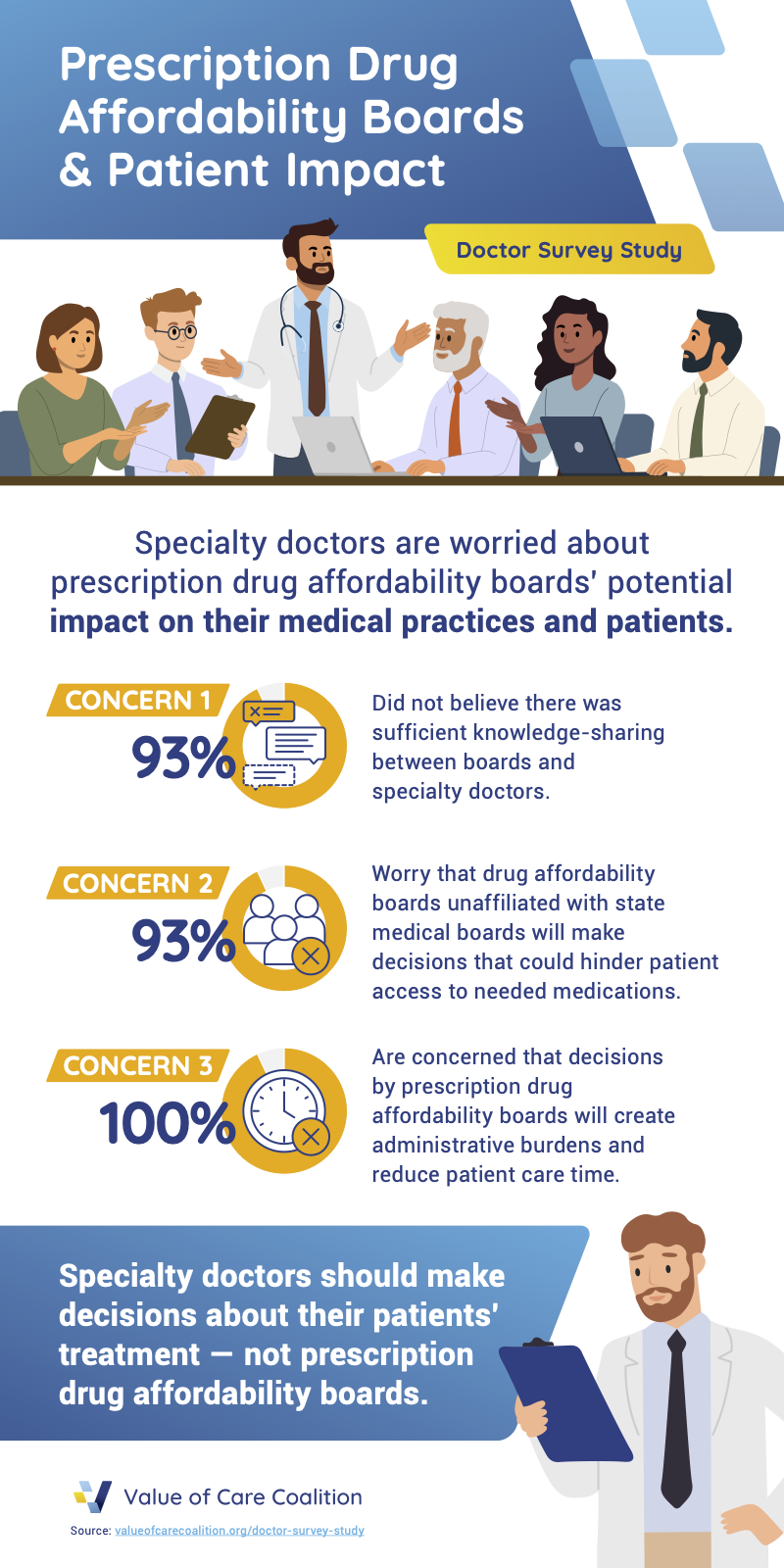 Prescription Drug Affordability Boards & Patient Impact

Doctor Survey Study

Specialty doctors are worried about prescription drug affordability boards' potential impact on their medical practices and patients.

CONCERN 1
93%
Did not believe there was sufficient knowledge-sharing between boards and specialty doctors.

CONCERN 2
93%
Worry that drug affordability boards unaffiliated with state medical boards will make decisions that could hinder patient access to needed medications.

CONCERN 3
100%
Are concerned that decisions by prescription drug affordability boards will create administrative burdens and reduce patient care time.

Specialty doctors should make decisions about their patients' treatment — not prescription drug affordability boards.

Value of Care Coalition

Source: valueofcarecoalition.org/doctor-survey-study